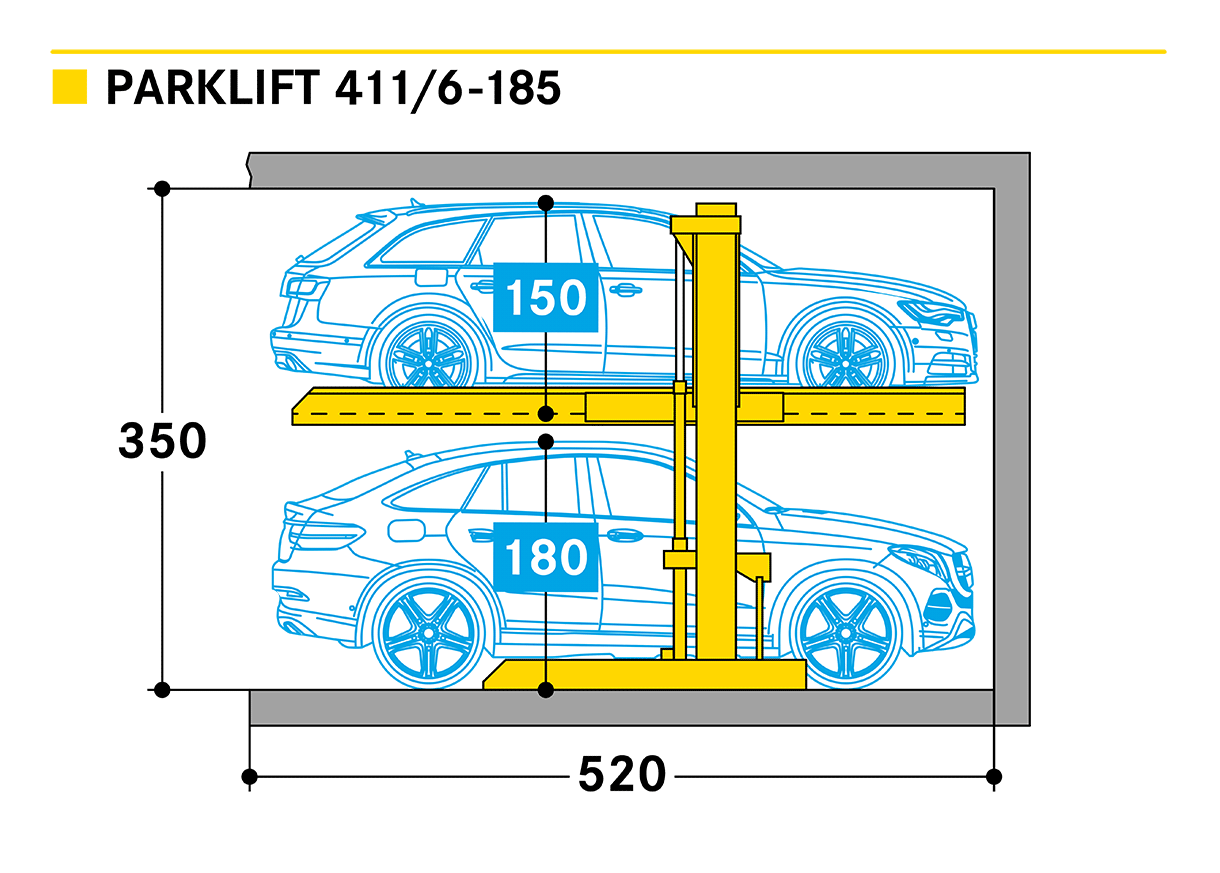 PARKLIFT 411/6-185

150

350

180

520