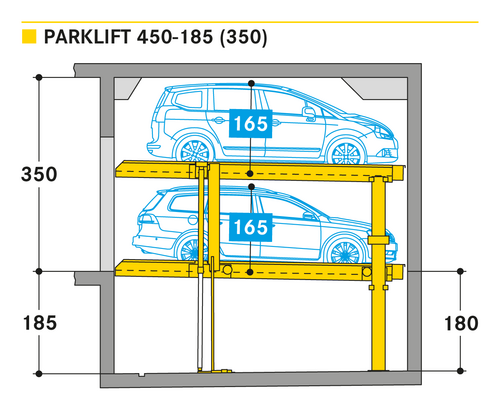 PARKLIFT 450-185 (350)

350

165

165

185

180